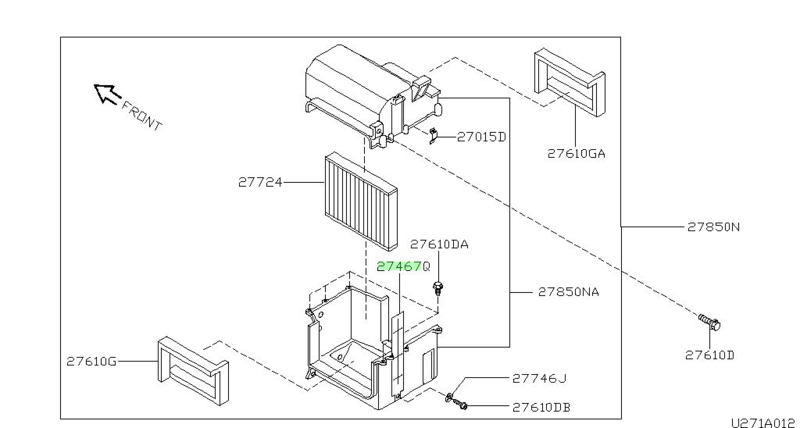 FRONT

27015D

27610GA

27724

27850N

27610DA

27467Q

27850NA

27610D

27610G

27746J

27610DB

U271A012