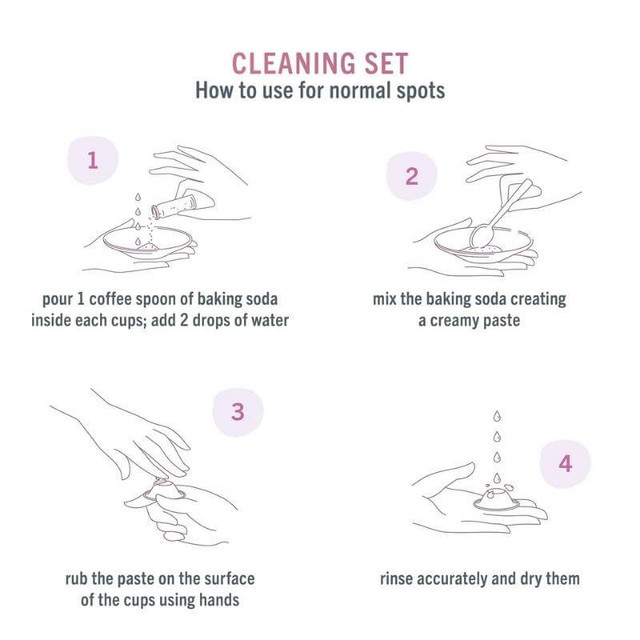 CLEANING SET
How to use for normal spots

1

pour 1 coffee spoon of baking soda inside each cups; add 2 drops of water

2

mix the baking soda creating a creamy paste

3

rub the paste on the surface of the cups using hands

4

rinse accurately and dry them