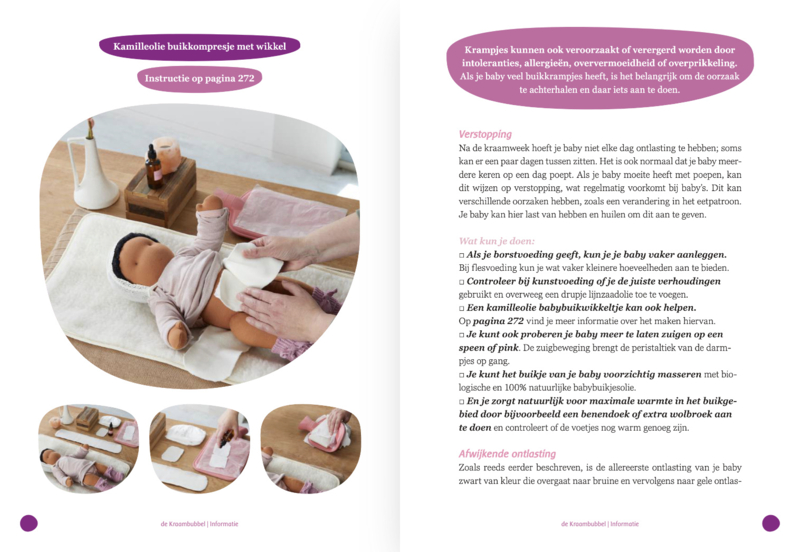 Kamilleolie buikkompresje met wikkel

Instructie op pagina 272

de Kraambubbel | Informatie

Krampjes kunnen ook veroorzaakt of verergerd worden door intoleranties, allergieën, oververmoeidheid of overprikkeling. Als je baby veel buikkrampjes heeft, is het belangrijk om de oorzaak te achterhalen en daar iets aan te doen.

Verstopping
Na de kraamweek hoeft je baby niet elke dag ontlasting te hebben; soms kan er een paar dagen tussen zitten. Het is ook normaal dat je baby meerdere keren op een dag poept. Als je baby moeite heeft met poepen, kan dit wijzen op verstopping, wat regelmatig voorkomt bij baby's. Dit kan verschillende oorzaken hebben, zoals een verandering in het eetpatroon. Je baby kan hier last van hebben en huilen om dit aan te geven.

Wat kun je doen:
□ Als je borstvoeding geeft, kun je je baby vaker aanleggen. Bij flesvoeding kun je wat vaker kleinere hoeveelheden aan te bieden.
□ Controleer bij kunstvoeding of je de juiste verhoudingen gebruikt en overweeg een drupje lijnzaadolie toe te voegen.
□ Een kamilleolie babybuikwikkeltje kan ook helpen. Op pagina 272 vind je meer informatie over het maken hiervan.
□ Je kunt ook proberen je baby meer te laten zuigen op een speen of pink. De zuigbeweging brengt de peristaltiek van de darmpjes op gang.
□ Je kunt het buikje van je baby voorzichtig masseren met biologische en 100% natuurlijke babybuikjesolie.
□ En je zorgt natuurlijk voor maximale warmte in het buikgebied door bijvoorbeeld een benendoek of extra wolbroek aan te doen en controleert of de voetjes nog warm genoeg zijn.

Afwijkende ontlasting
Zoals reeds eerder beschreven, is de allereerste ontlasting van je baby zwart van kleur die overgaat naar bruine en vervolgens naar gele ontlas-

de Kraambubbel | Informatie