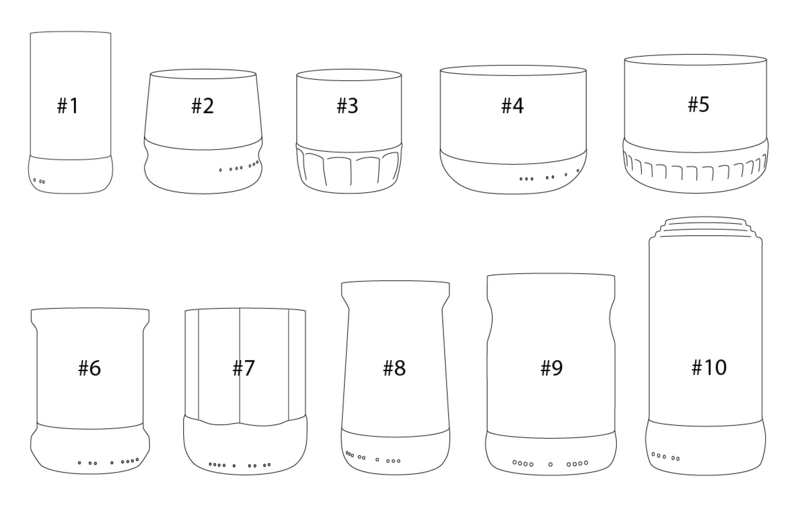 #1 #2 #3 #4 #5

#6 #7 #8 #9 #10