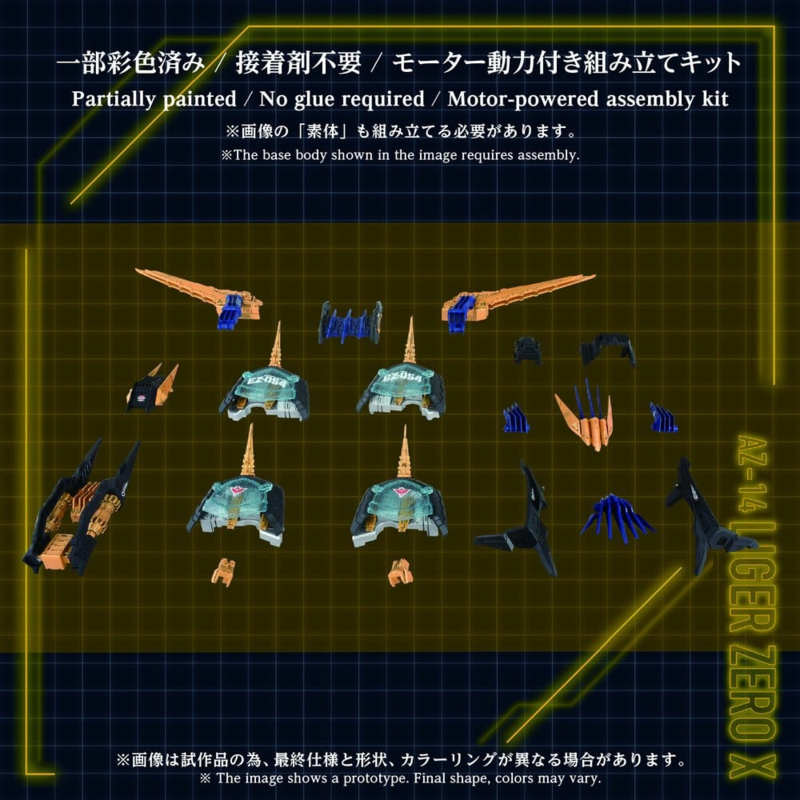 一部彩色済み / 接着剤不要 / モーター動力付き組み立てキット
Partially painted / No glue required / Motor-powered assembly kit
※画像の「素体」も組み立てる必要があります。
※The base body shown in the image requires assembly.

EZ-054

EZ-054

AZ-14 LIGER ZERO X

※画像は試作品の為、最終仕様と形状、カラーリングが異なる場合があります。
※ The image shows a prototype. Final shape, colors may vary.