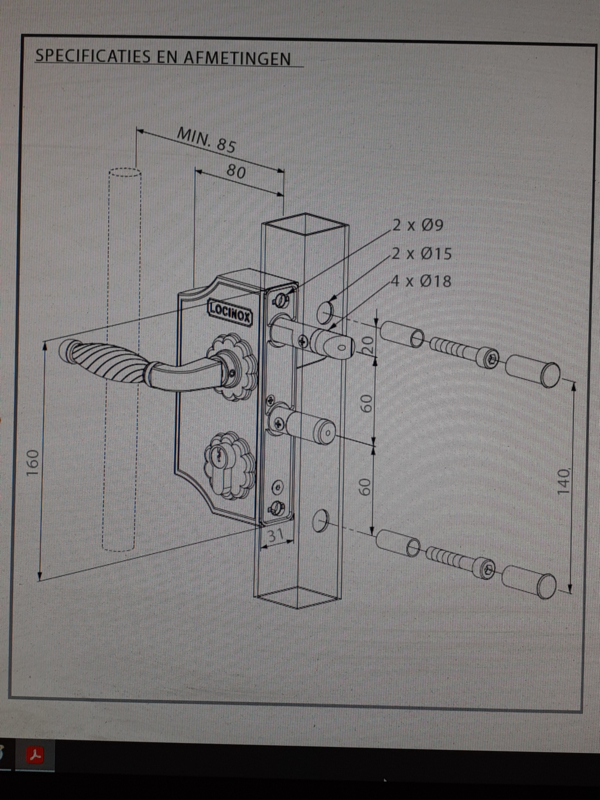 SPECIFICATIES EN AFMETINGEN

MIN. 85
80
2 x Ø9
2 x Ø15
4 x Ø18
LOCINOX
20
60
60
160
140
31