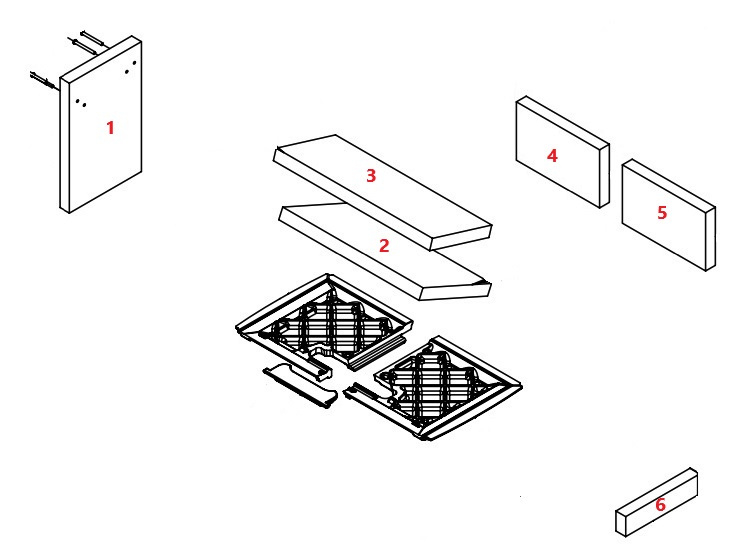 1
3
2
4
5
6