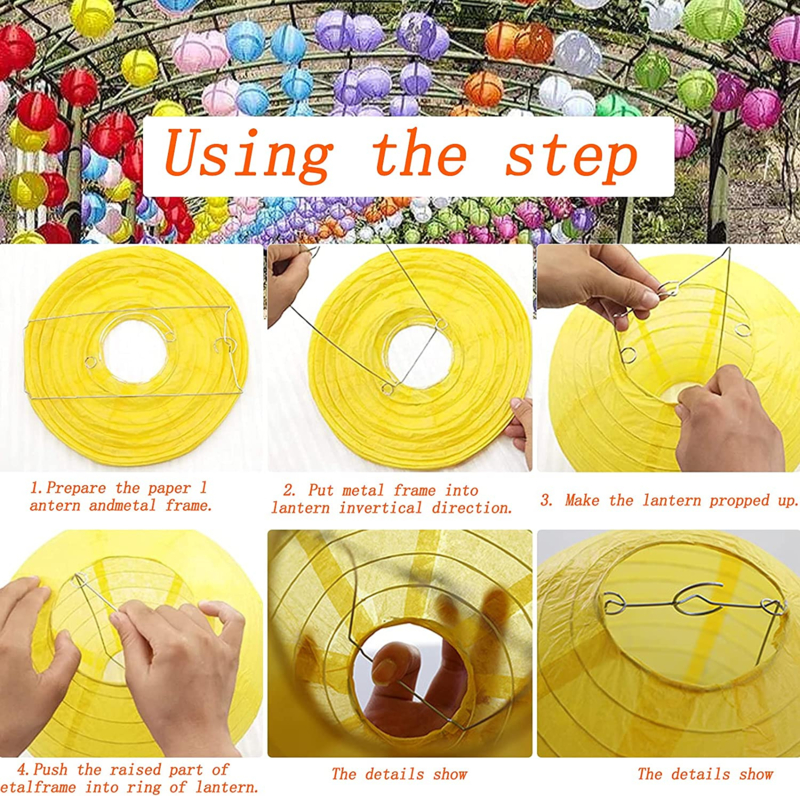 Using the step

1.Prepare the paper l antern andmetal frame.

2. Put metal frame into lantern invertical direction.

3. Make the lantern propped up.

4.Push the raised part of etalframe into ring of lantern.

The details show

The details show