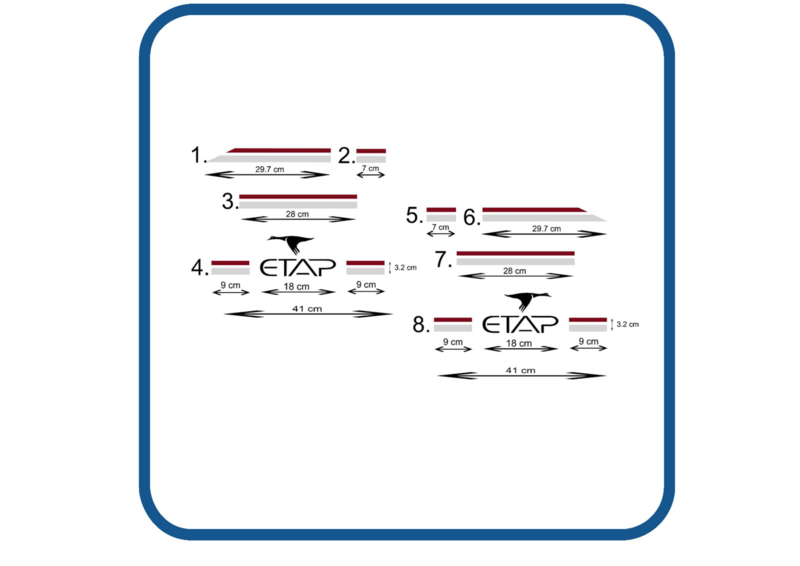 1.
29.7 cm
2.
7 cm
3.
28 cm
4.
ETAP
3.2 cm
9 cm
18 cm
9 cm
41 cm
5.
7 cm
6.
29.7 cm
7.
28 cm
8.
ETAP
3.2 cm
9 cm
18 cm
9 cm
41 cm