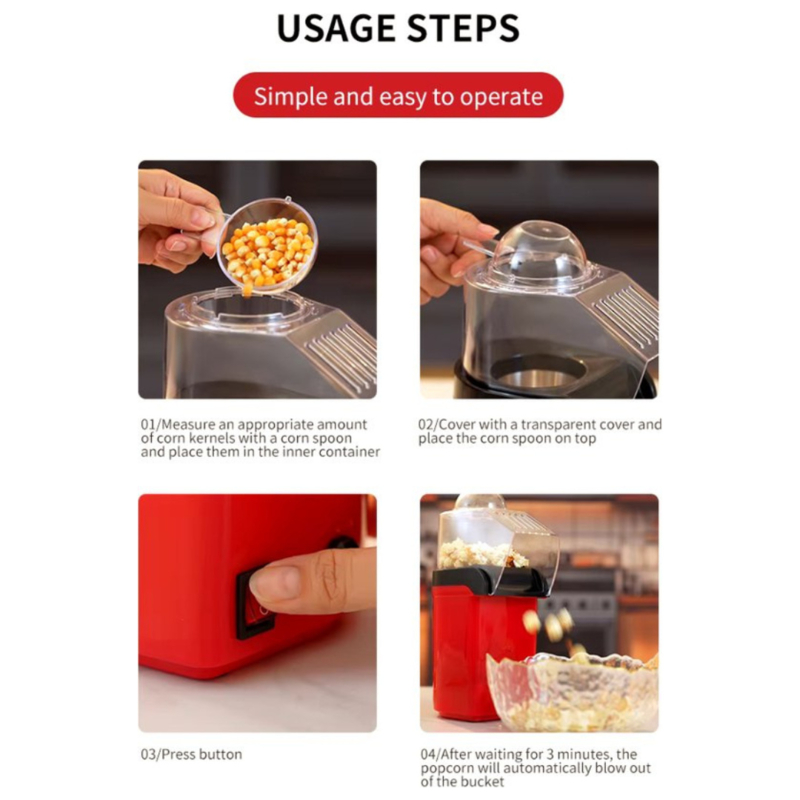 USAGE STEPS

Simple and easy to operate

01/Measure an appropriate amount of corn kernels with a corn spoon and place them in the inner container

02/Cover with a transparent cover and place the corn spoon on top

03/Press button

04/After waiting for 3 minutes, the popcorn will automatically blow out of the bucket