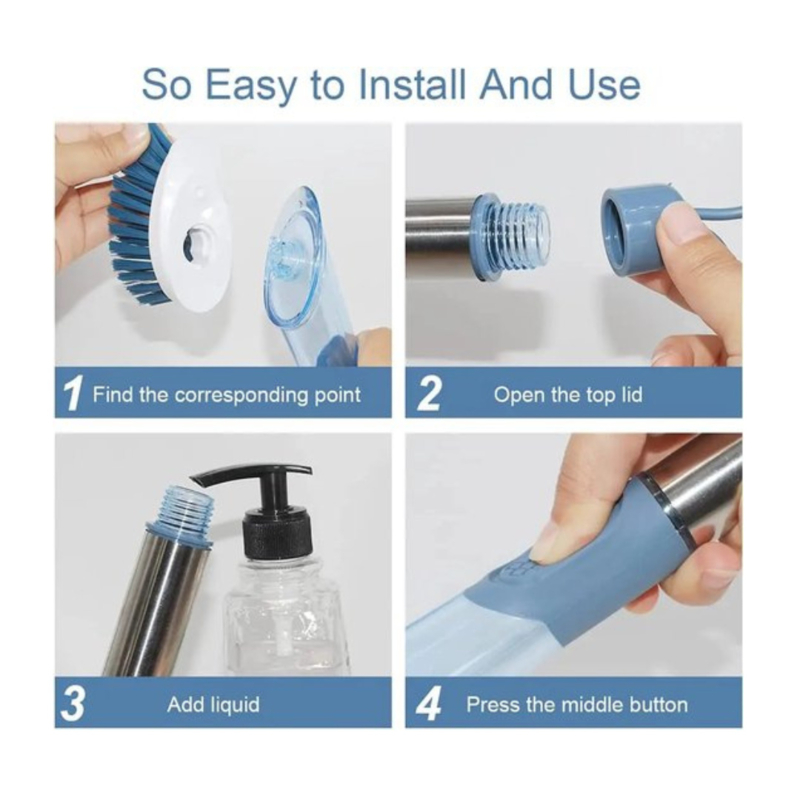 So Easy to Install And Use

1 Find the corresponding point

2 Open the top lid

3 Add liquid

4 Press the middle button