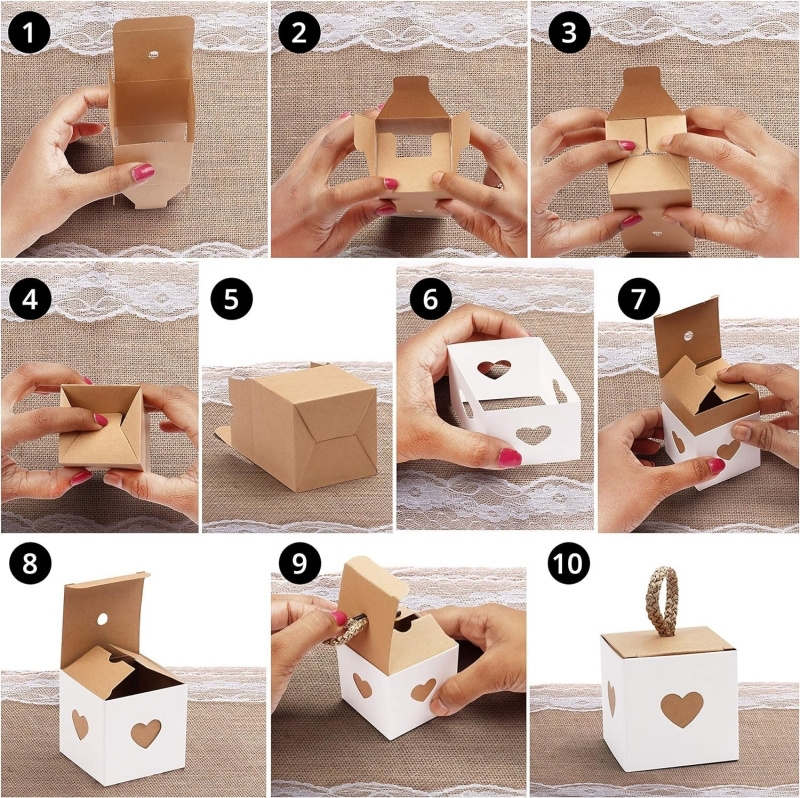 1
2
3
4
5
6
7
8
9
10