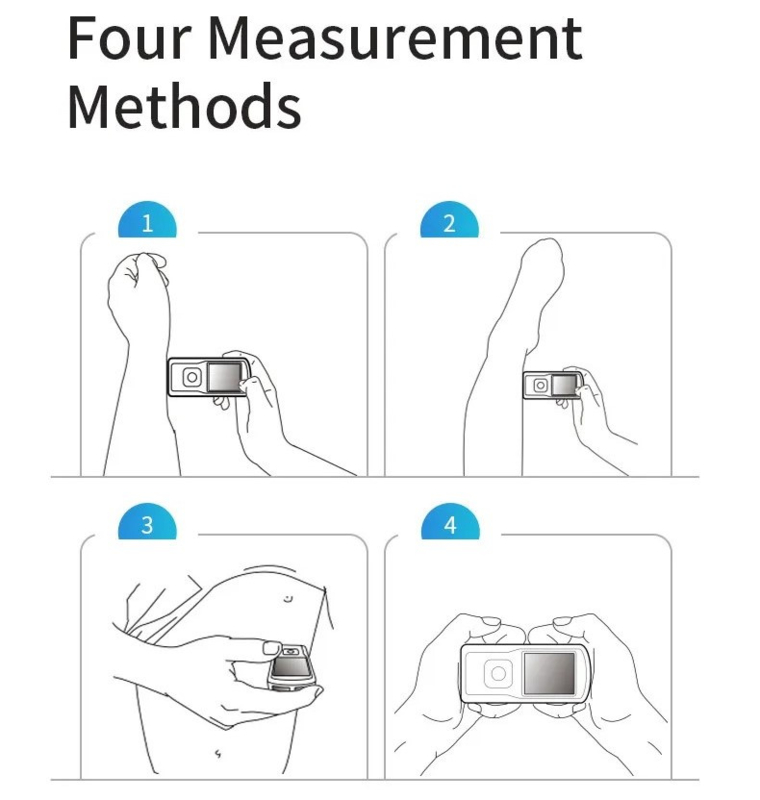 Four Measurement Methods

1

2

3

4